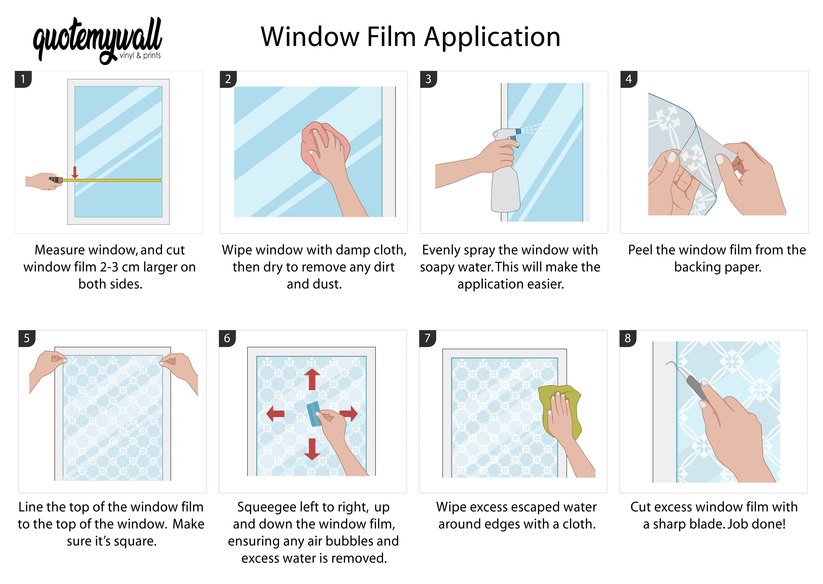 quotemywall
vinyl & prints

Window Film Application

1
Measure window, and cut window film 2-3 cm larger on both sides.

2
Wipe window with damp cloth, then dry to remove any dirt and dust.

3
Evenly spray the window with soapy water. This will make the application easier.

4
Peel the window film from the backing paper.

5
Line the top of the window film to the top of the window. Make sure it's square.

6
Squeegee left to right, up and down the window film, ensuring any air bubbles and excess water is removed.

7
Wipe excess escaped water around edges with a cloth.

8
Cut excess window film with a sharp blade. Job done!