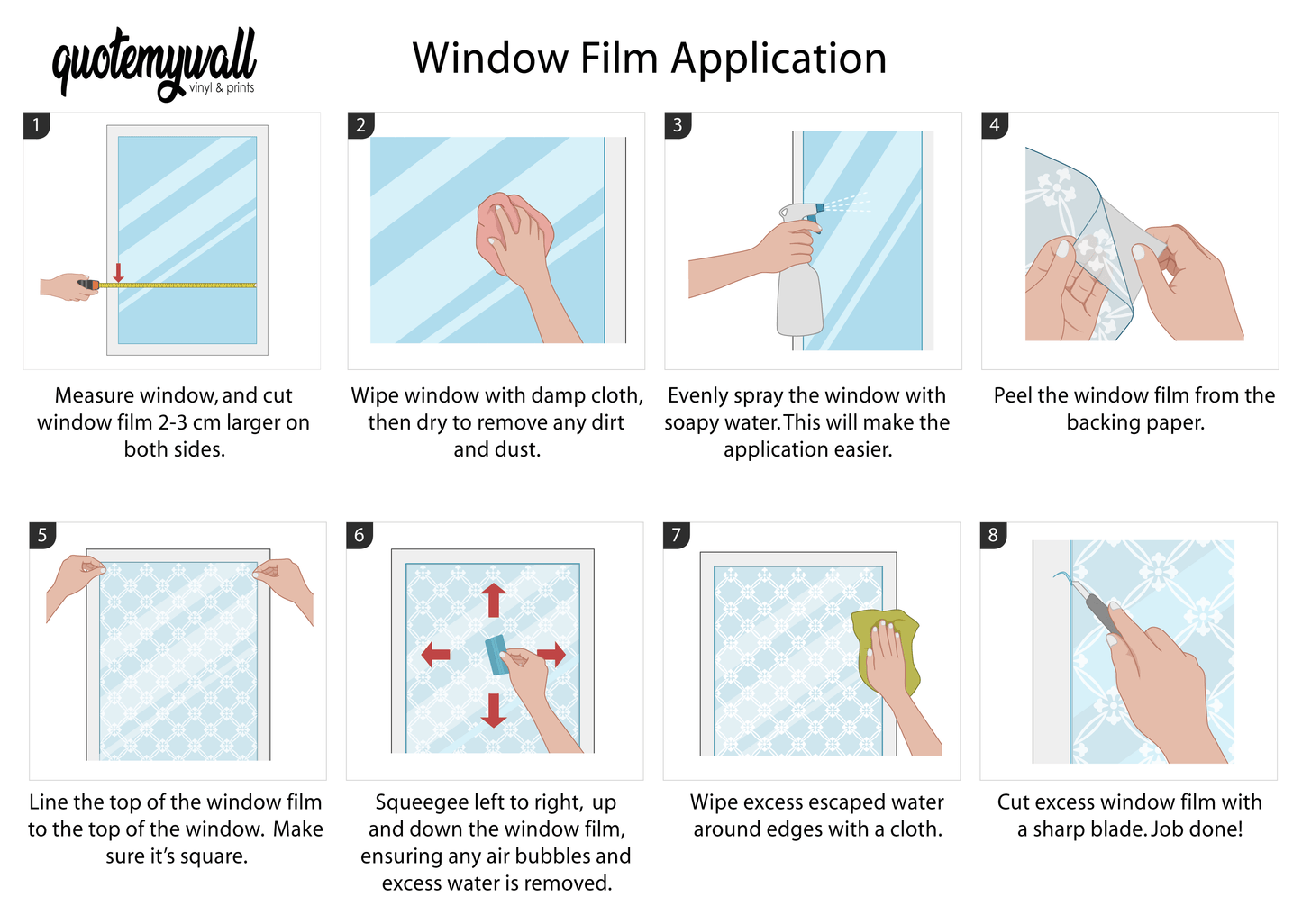 quotemywall
vinyl & prints

Window Film Application

1

Measure window, and cut window film 2-3 cm larger on both sides.

2

Wipe window with damp cloth, then dry to remove any dirt and dust.

3

Evenly spray the window with soapy water. This will make the application easier.

4

Peel the window film from the backing paper.

5

Line the top of the window film to the top of the window. Make sure it's square.

6

Squeegee left to right, up and down the window film, ensuring any air bubbles and excess water is removed.

7

Wipe excess escaped water around edges with a cloth.

8

Cut excess window film with a sharp blade. Job done!