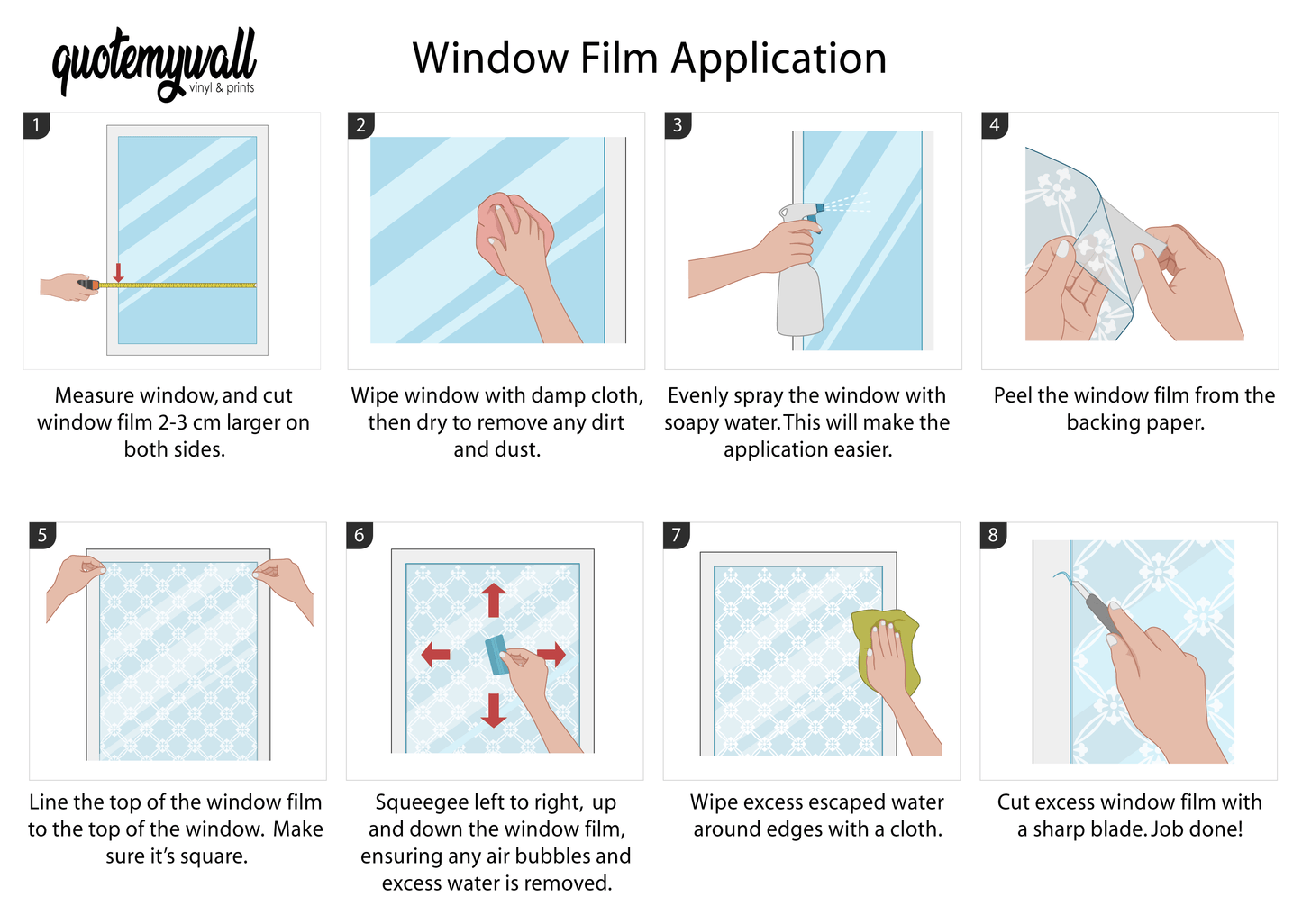 quotemywall
vinyl & prints

Window Film Application

1

Measure window, and cut window film 2-3 cm larger on both sides.

2

Wipe window with damp cloth, then dry to remove any dirt and dust.

3

Evenly spray the window with soapy water. This will make the application easier.

4

Peel the window film from the backing paper.

5

Line the top of the window film to the top of the window. Make sure it's square.

6

Squeegee left to right, up and down the window film, ensuring any air bubbles and excess water is removed.

7

Wipe excess escaped water around edges with a cloth.

8

Cut excess window film with a sharp blade. Job done!