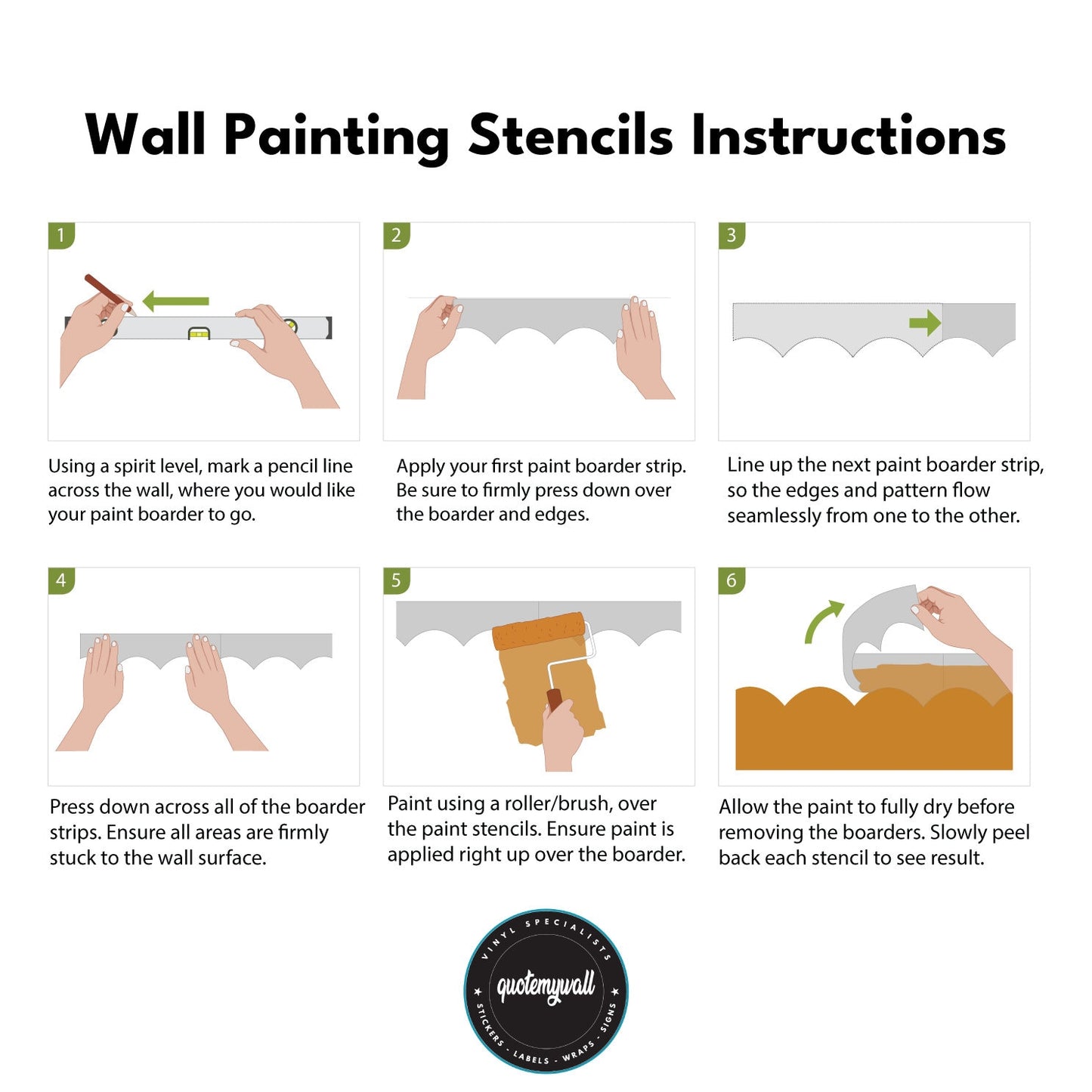 Wall Painting Stencils Instructions

1

Using a spirit level, mark a pencil line across the wall, where you would like your paint boarder to go.

2

Apply your first paint boarder strip. Be sure to firmly press down over the boarder and edges.

3

Line up the next paint boarder strip, so the edges and pattern flow seamlessly from one to the other.

4

Press down across all of the boarder strips. Ensure all areas are firmly stuck to the wall surface.

5

Paint using a roller/brush, over the paint stencils. Ensure paint is applied right up over the boarder.

6

Allow the paint to fully dry before removing the boarders. Slowly peel back each stencil to see result.

VINYL SPECIALISTS
quotemywall
STICKERS - LABELS - WRAPS - SIGNS